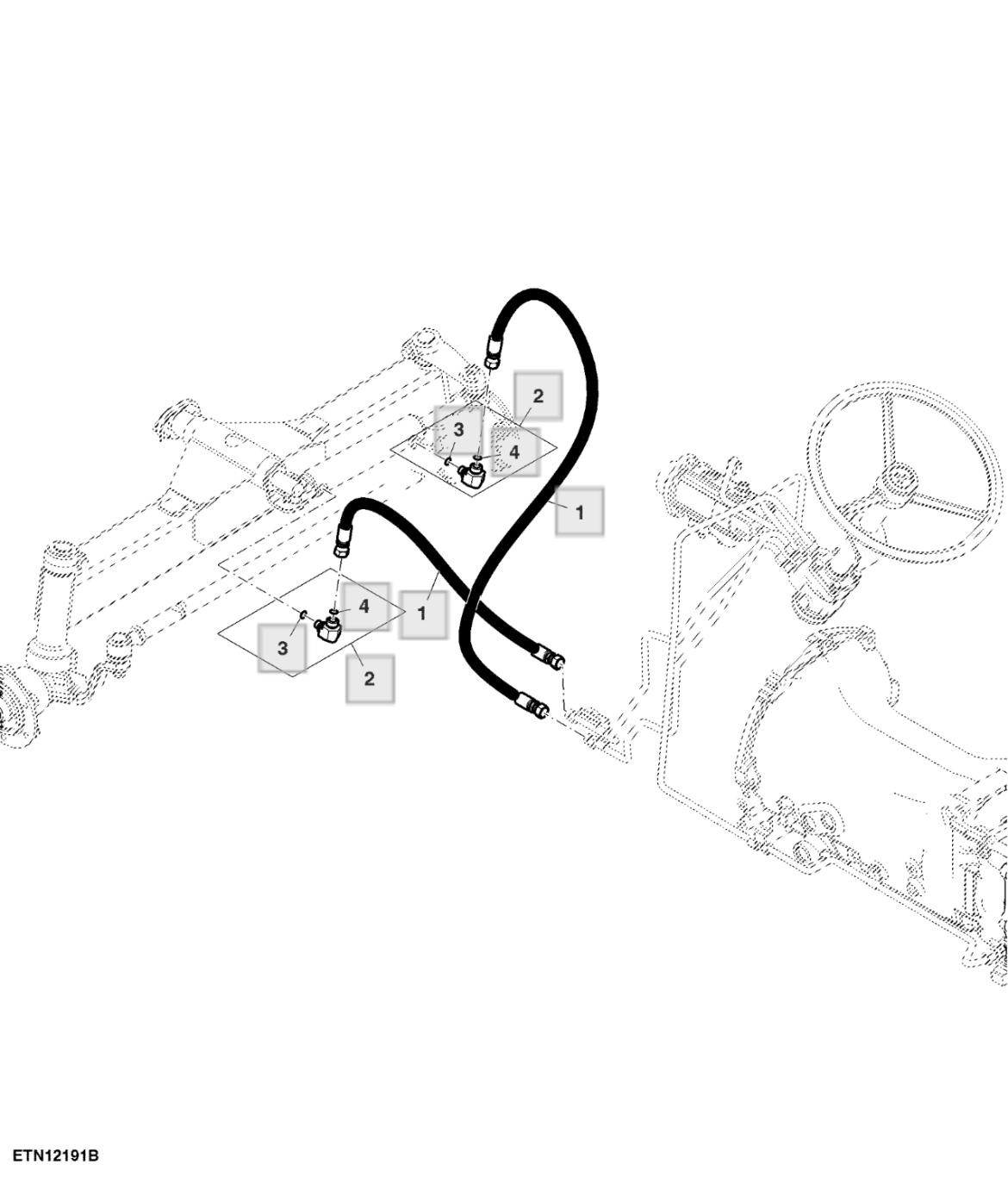 2
3
4
1
4
1
3
2
ETN12191B